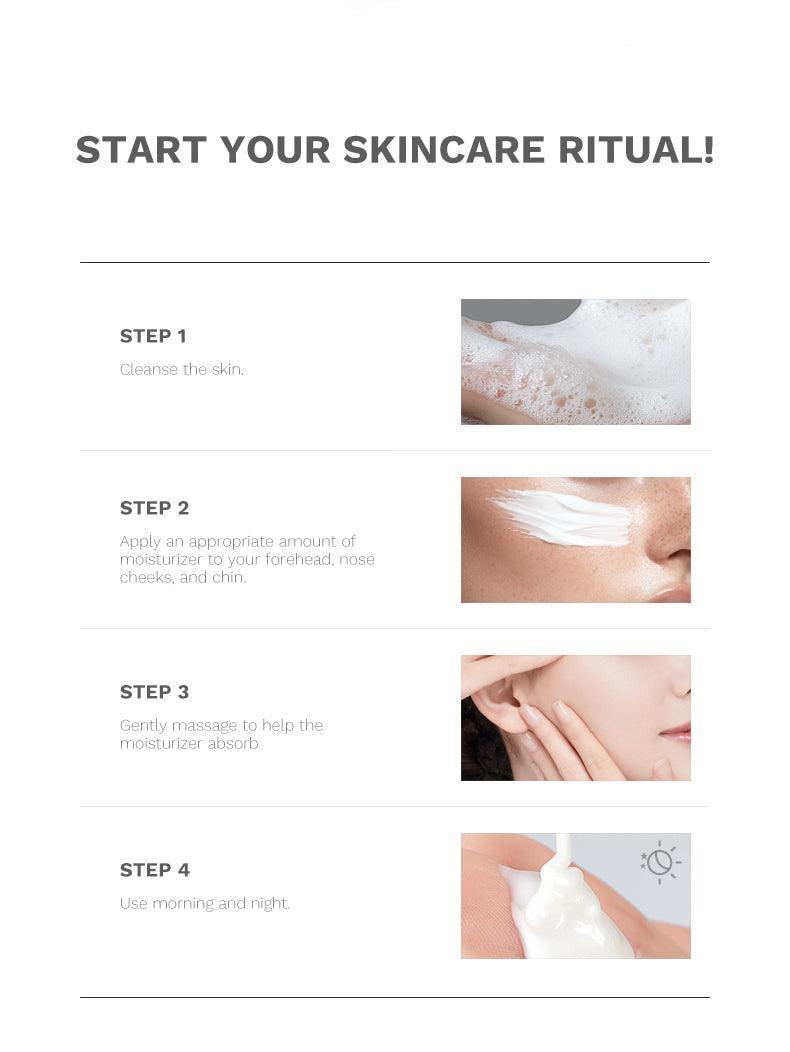 START YOUR SKINCARE RITUAL!

STEP 1

Cleanse the skin.

STEP 2

Apply an appropriate amount of moisturizer to your forehead, nose cheeks, and chin.

STEP 3

Gently massage to help the moisturizer absorb

STEP 4

Use morning and night.